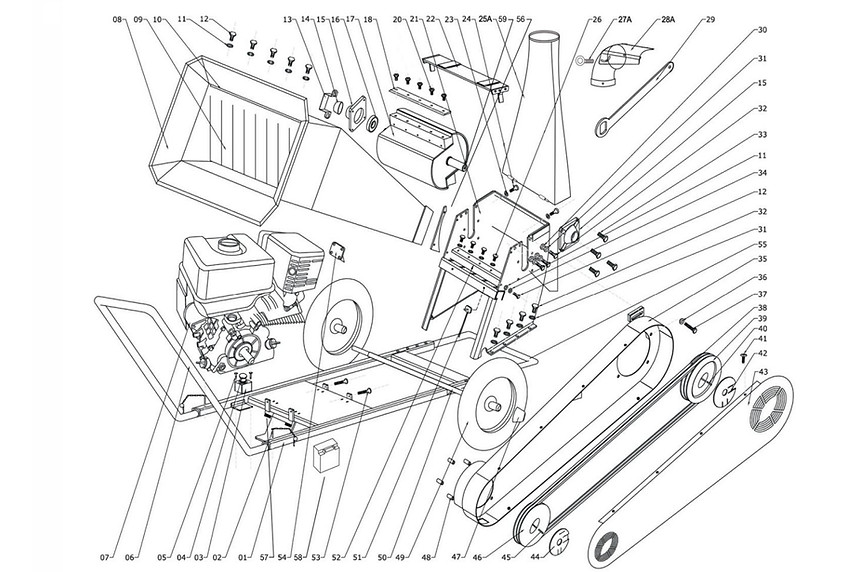 08 09 10 11 12 13 14 15 16 17 18 20 21 22 23 24 25A 59 56 26 27A 28A 29

30
31
15
32
33
11
34
12
32
31
55
35
36
37
38
39
40
41
42
43

07 06 05 04 03 02 01 57 54 58 53 52 51 50 49 48 47 46 45 44